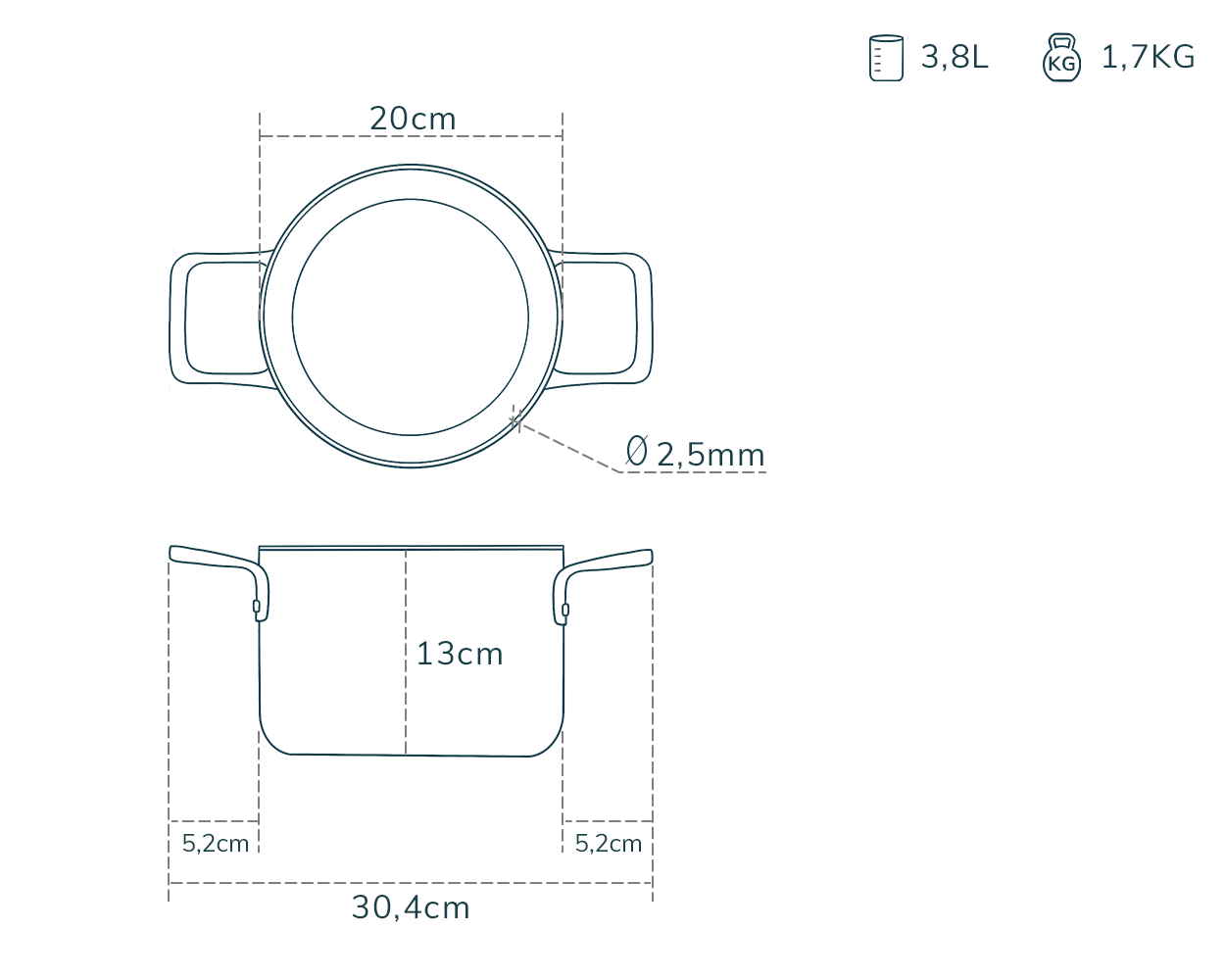 3,8L
KG 1,7KG
20cm
Ø 2,5mm
13cm
5,2cm
5,2cm
30,4cm