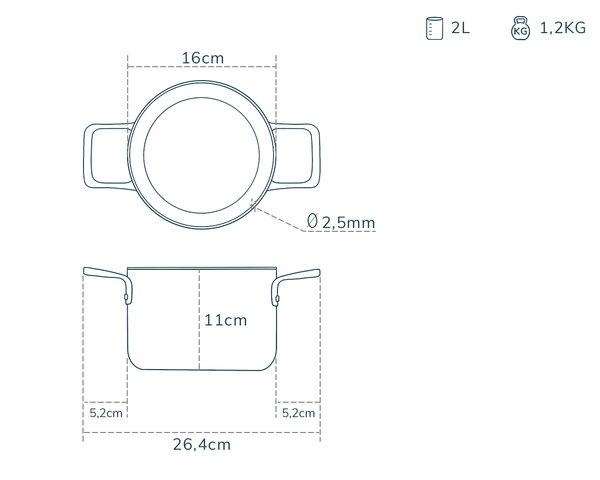 2L
KG 1,2KG

16cm

Ø 2,5mm

11cm

5,2cm
5,2cm

26,4cm